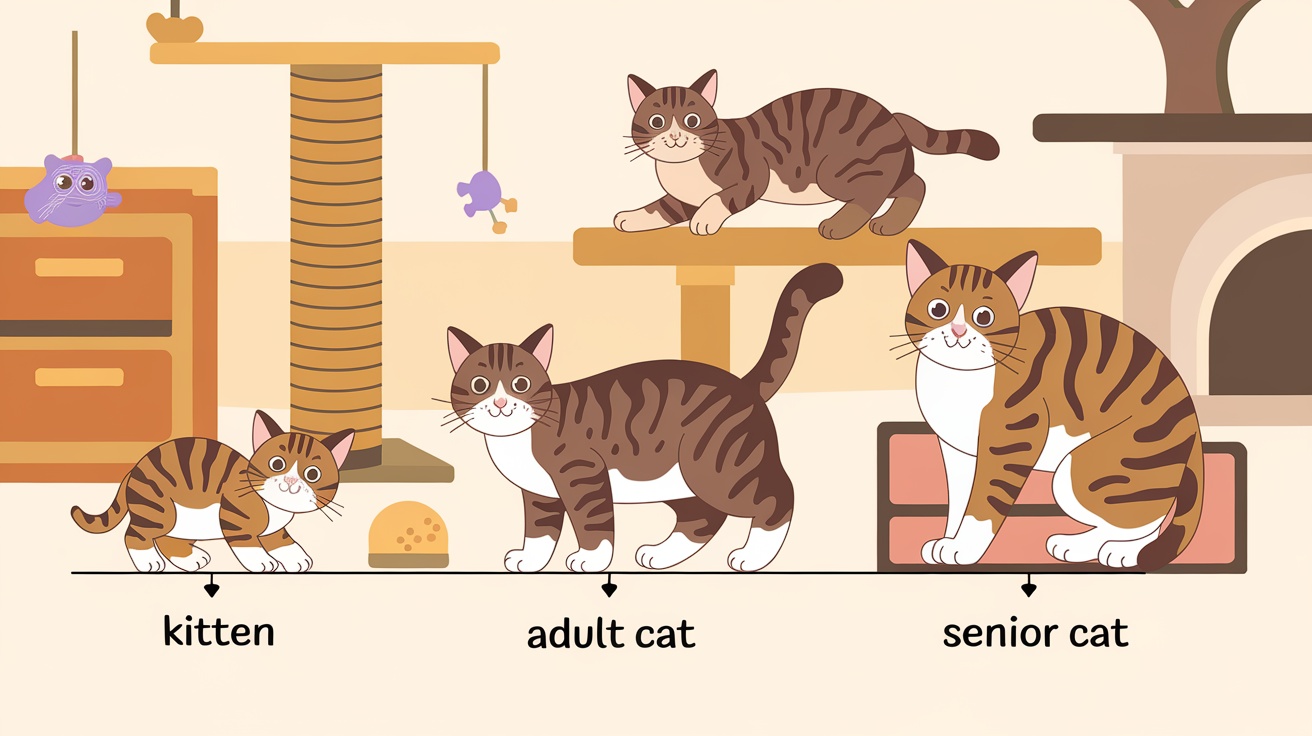 kitten

adult cat

senior cat